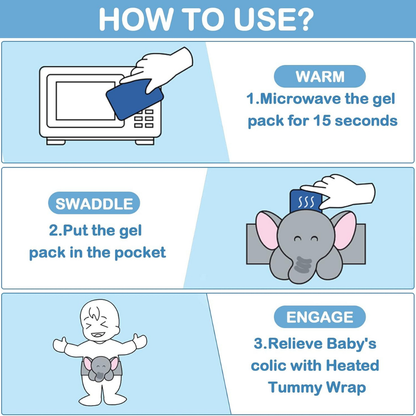 HOW TO USE?

WARM

1.Microwave the gel pack for 15 seconds

SWADDLE

2.Put the gel pack in the pocket

ENGAGE

3.Relieve Baby's colic with Heated Tummy Wrap